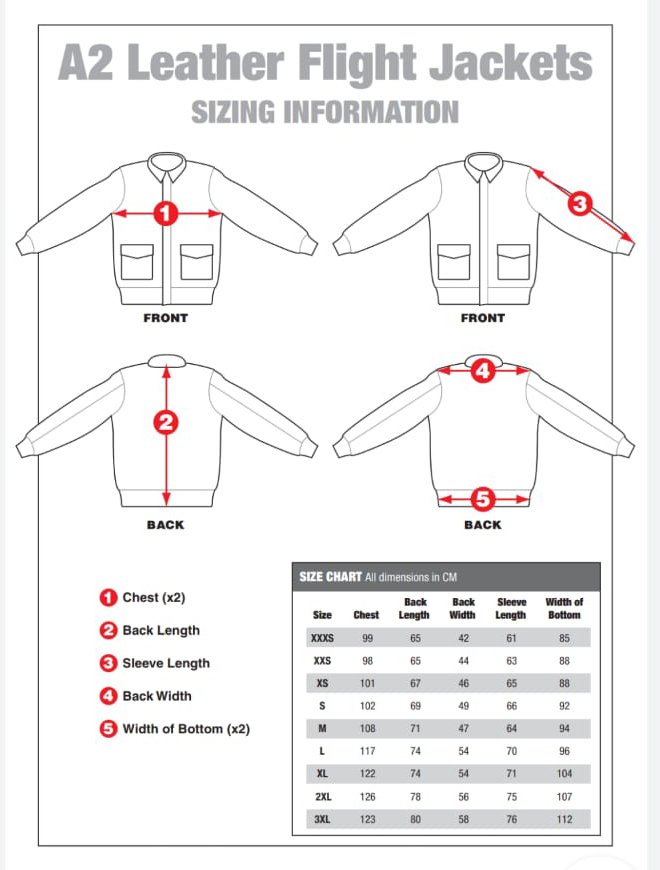 A2 Leather Flight Jackets
SIZING INFORMATION

1
FRONT

3
FRONT

2
BACK

4
5
BACK

1 Chest (x2)
2 Back Length
3 Sleeve Length
4 Back Width
5 Width of Bottom (x2)

SIZE CHART All dimensions in CM

| Size | Chest | Back Length | Back Width | Sleeve Length | Width of Bottom |
|---|---|---|---|---|---|
| XXXS | 99 | 65 | 42 | 61 | 85 |
| XXS | 98 | 65 | 44 | 63 | 88 |
| XS | 101 | 67 | 46 | 65 | 88 |
| S | 102 | 69 | 49 | 66 | 92 |
| M | 108 | 71 | 47 | 64 | 94 |
| L | 117 | 74 | 54 | 70 | 96 |
| XL | 122 | 74 | 54 | 71 | 104 |
| 2XL | 126 | 78 | 56 | 75 | 107 |
| 3XL | 123 | 80 | 58 | 76 | 112 |